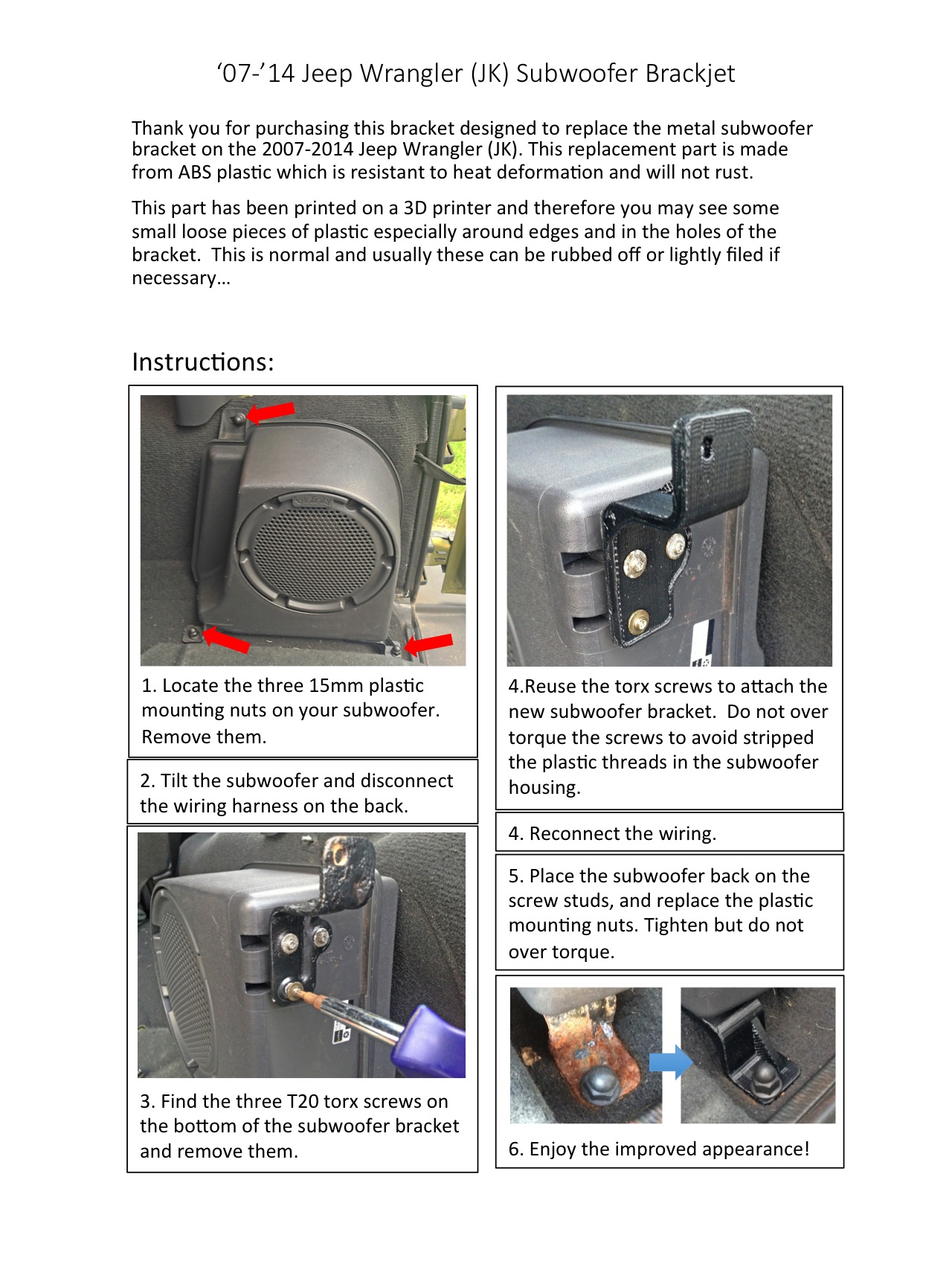 ‘07-’14 Jeep Wrangler (JK) Subwoofer Brackjet

Thank you for purchasing this bracket designed to replace the metal subwoofer bracket on the 2007-2014 Jeep Wrangler (JK). This replacement part is made from ABS plastic which is resistant to heat deformation and will not rust.

This part has been printed on a 3D printer and therefore you may see some small loose pieces of plastic especially around edges and in the holes of the bracket. This is normal and usually these can be rubbed off or lightly filed if necessary…

Instructions:

1. Locate the three 15mm plastic mounting nuts on your subwoofer. Remove them.

2. Tilt the subwoofer and disconnect the wiring harness on the back.

3. Find the three T20 torx screws on the bottom of the subwoofer bracket and remove them.

4.Reuse the torx screws to attach the new subwoofer bracket. Do not over torque the screws to avoid stripped the plastic threads in the subwoofer housing.

4. Reconnect the wiring.

5. Place the subwoofer back on the screw studs, and replace the plastic mounting nuts. Tighten but do not over torque.

6. Enjoy the improved appearance!